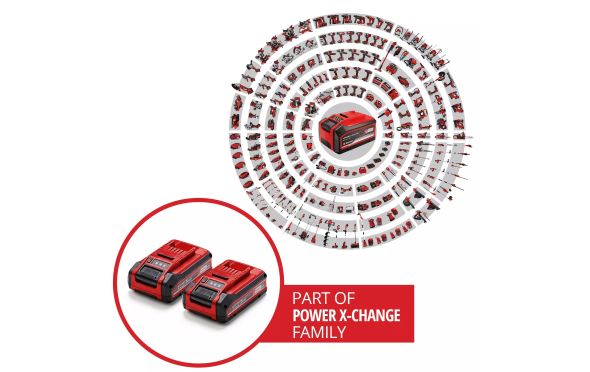 PART OF
POWER X-CHANGE
FAMILY